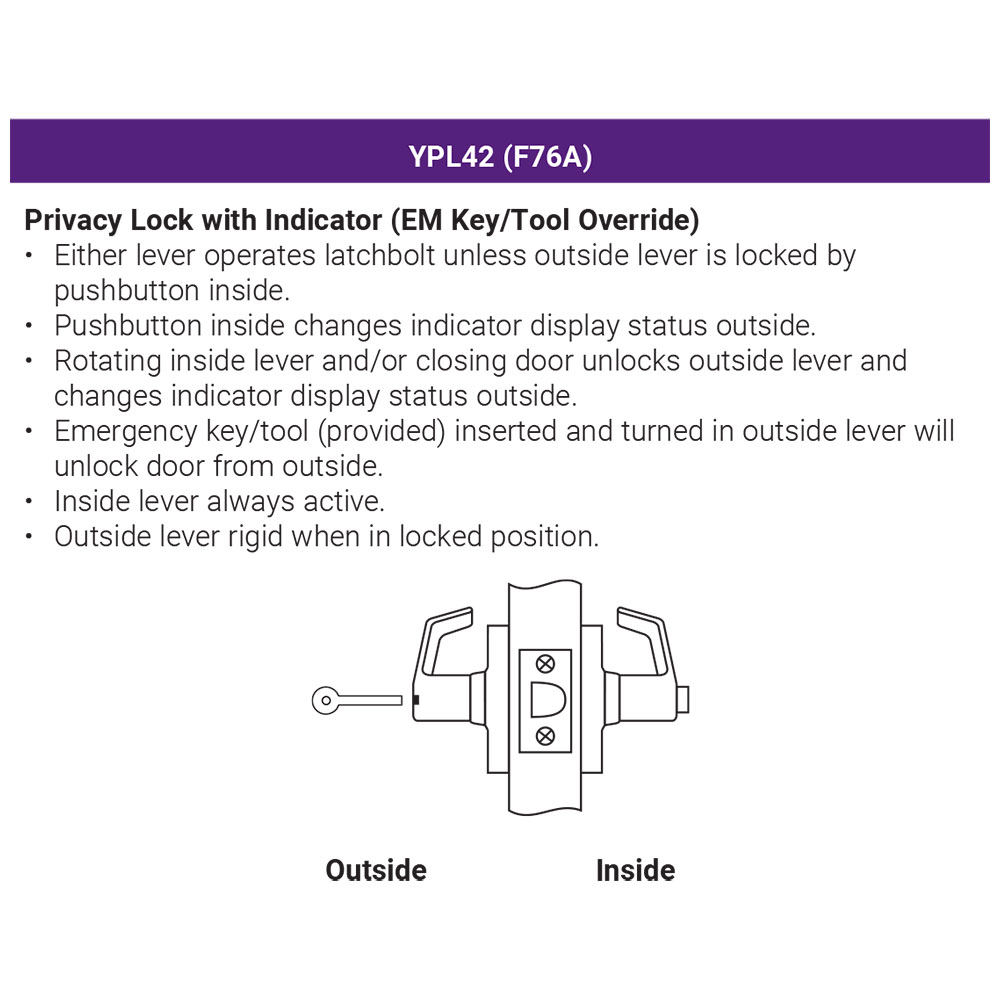 YPL42 (F76A)

Privacy Lock with Indicator (EM Key/Tool Override)
• Either lever operates latchbolt unless outside lever is locked by pushbutton inside.
• Pushbutton inside changes indicator display status outside.
• Rotating inside lever and/or closing door unlocks outside lever and changes indicator display status outside.
• Emergency key/tool (provided) inserted and turned in outside lever will unlock door from outside.
• Inside lever always active.
• Outside lever rigid when in locked position.

Outside Inside