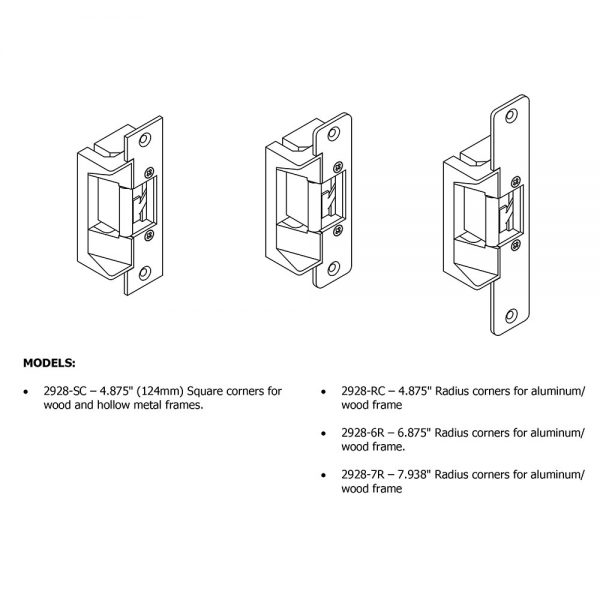 MODELS:

• 2928-SC – 4.875" (124mm) Square corners for wood and hollow metal frames.

• 2928-RC – 4.875" Radius corners for aluminum/ wood frame

• 2928-6R – 6.875" Radius corners for aluminum/ wood frame.

• 2928-7R – 7.938" Radius corners for aluminum/ wood frame