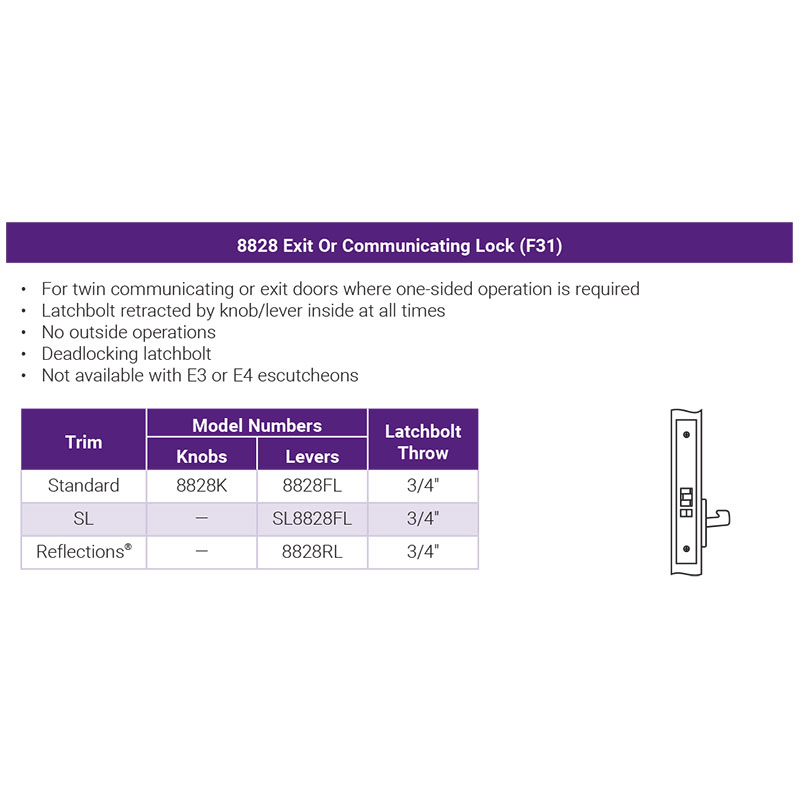 8828 Exit Or Communicating Lock (F31)

• For twin communicating or exit doors where one-sided operation is required
• Latchbolt retracted by knob/lever inside at all times
• No outside operations
• Deadlocking latchbolt
• Not available with E3 or E4 escutcheons

| Trim | Model Numbers: Knobs | Model Numbers: Levers | Latchbolt Throw |
|---|---|---|---|
| Standard | 8828K | 8828FL | 3/4" |
| SL | — | SL8828FL | 3/4" |
| Reflections® | — | 8828RL | 3/4" |