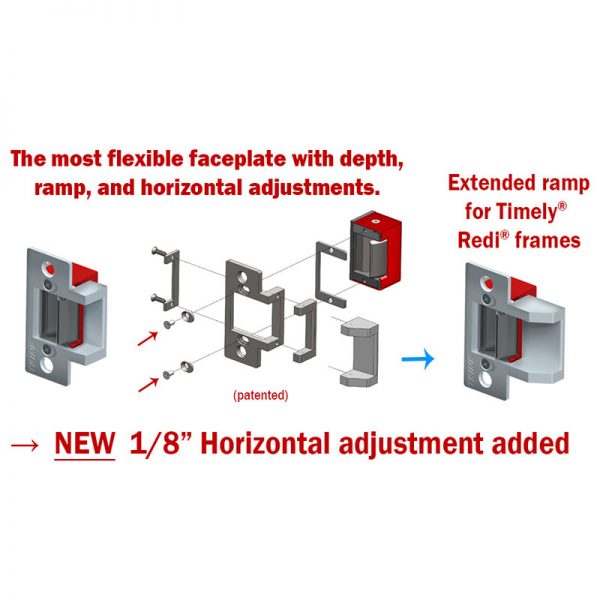 The most flexible faceplate with depth, ramp, and horizontal adjustments.

Extended ramp for Timely® Redi® frames

(patented)

→ NEW 1/8” Horizontal adjustment added