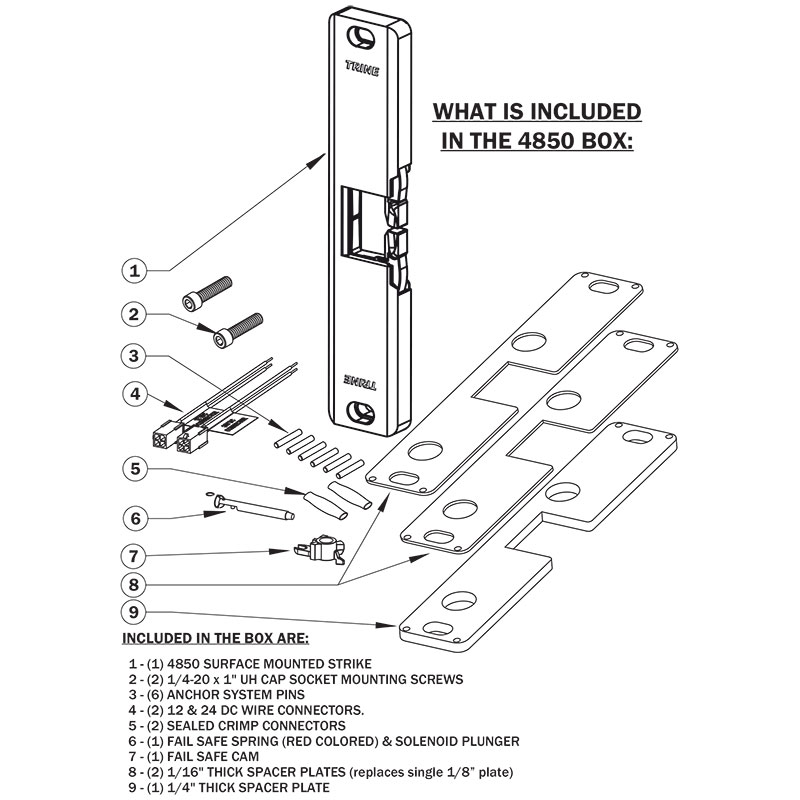 TRINE

WHAT IS INCLUDED IN THE 4850 BOX:

TRINE

1

2

3

4

5

6

7

8

9

INCLUDED IN THE BOX ARE:

1 - (1) 4850 SURFACE MOUNTED STRIKE
2 - (2) 1/4-20 x 1" UH CAP SOCKET MOUNTING SCREWS
3 - (6) ANCHOR SYSTEM PINS
4 - (2) 12 & 24 DC WIRE CONNECTORS.
5 - (2) SEALED CRIMP CONNECTORS
6 - (1) FAIL SAFE SPRING (RED COLORED) & SOLENOID PLUNGER
7 - (1) FAIL SAFE CAM
8 - (2) 1/16" THICK SPACER PLATES (replaces single 1/8" plate)
9 - (1) 1/4" THICK SPACER PLATE