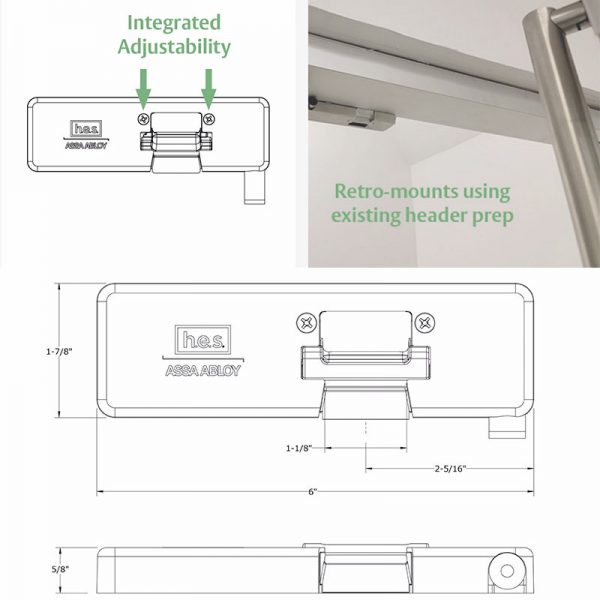 Integrated Adjustability

h.e.s.
ASSA ABLOY

Retro-mounts using existing header prep

h.e.s.
ASSA ABLOY

1-7/8"

1-1/8"

2-5/16"

6"

5/8"