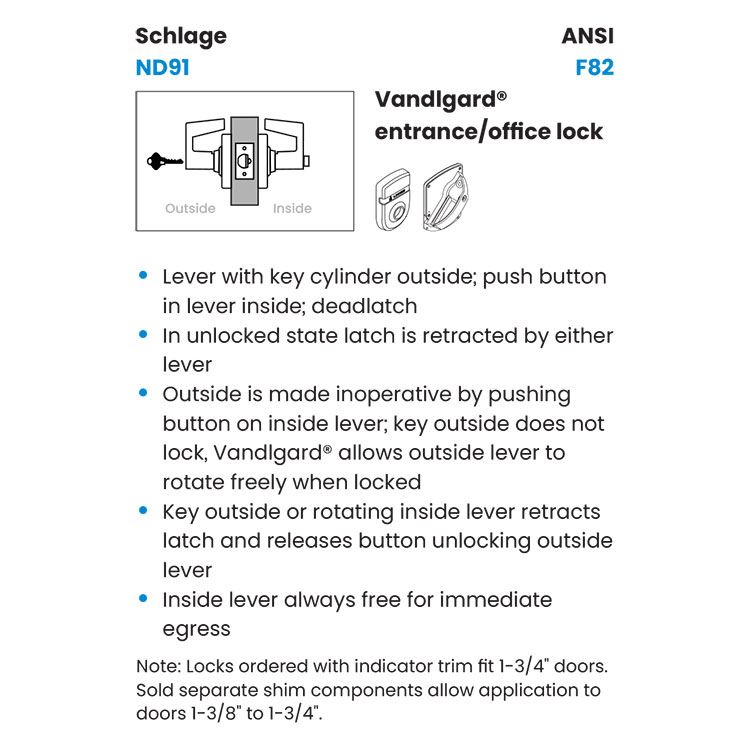 Schlage
ND91

ANSI
F82

Outside Inside

Vandlgard®
entrance/office lock

• Lever with key cylinder outside; push button in lever inside; deadlatch
• In unlocked state latch is retracted by either lever
• Outside is made inoperative by pushing button on inside lever; key outside does not lock, Vandlgard® allows outside lever to rotate freely when locked
• Key outside or rotating inside lever retracts latch and releases button unlocking outside lever
• Inside lever always free for immediate egress

Note: Locks ordered with indicator trim fit 1-3/4" doors. Sold separate shim components allow application to doors 1-3/8" to 1-3/4".