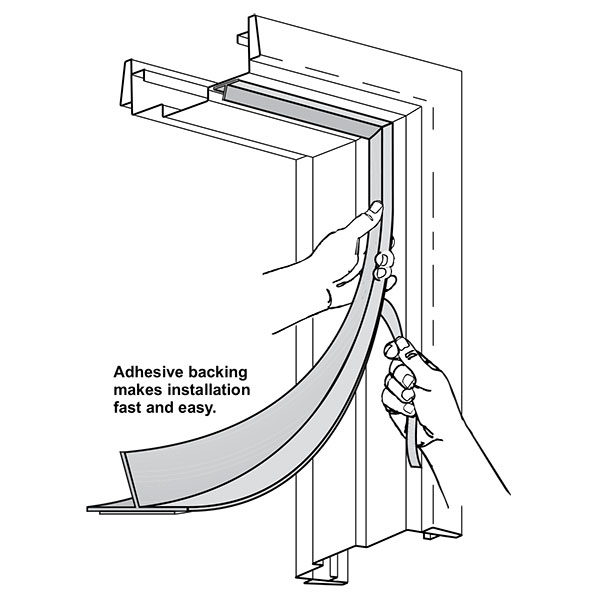 Adhesive backing makes installation fast and easy.