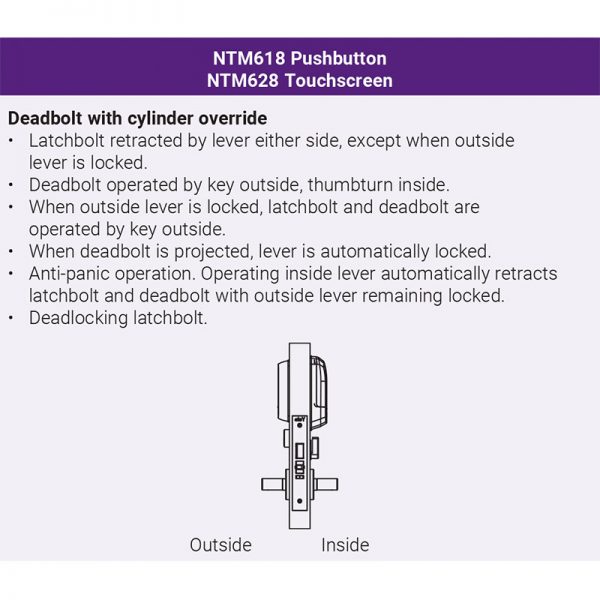 NTM618 Pushbutton
NTM628 Touchscreen

Deadbolt with cylinder override
• Latchbolt retracted by lever either side, except when outside lever is locked.
• Deadbolt operated by key outside, thumbturn inside.
• When outside lever is locked, latchbolt and deadbolt are operated by key outside.
• When deadbolt is projected, lever is automatically locked.
• Anti-panic operation. Operating inside lever automatically retracts latchbolt and deadbolt with outside lever remaining locked.
• Deadlocking latchbolt.

Outside Inside