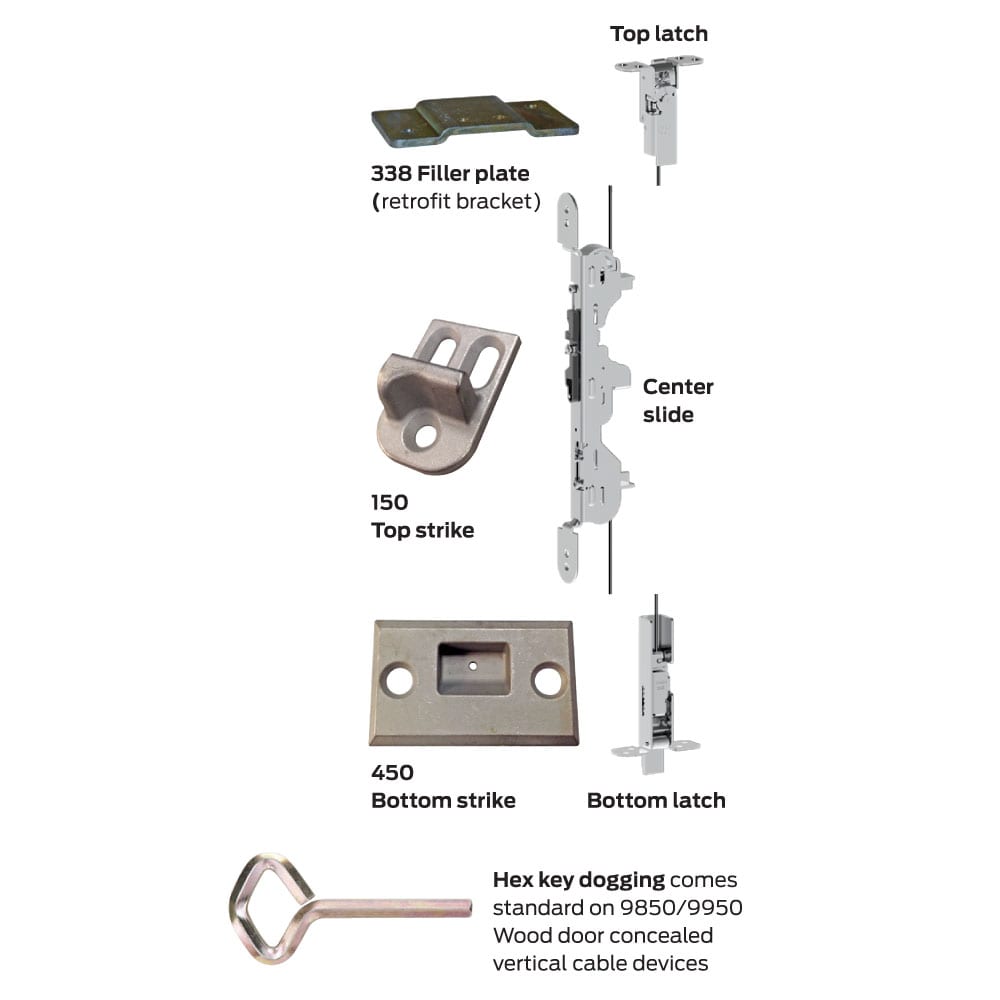 Top latch

338 Filler plate
(retrofit bracket)

Center slide

150
Top strike

450
Bottom strike

Bottom latch

Hex key dogging comes standard on 9850/9950 Wood door concealed vertical cable devices