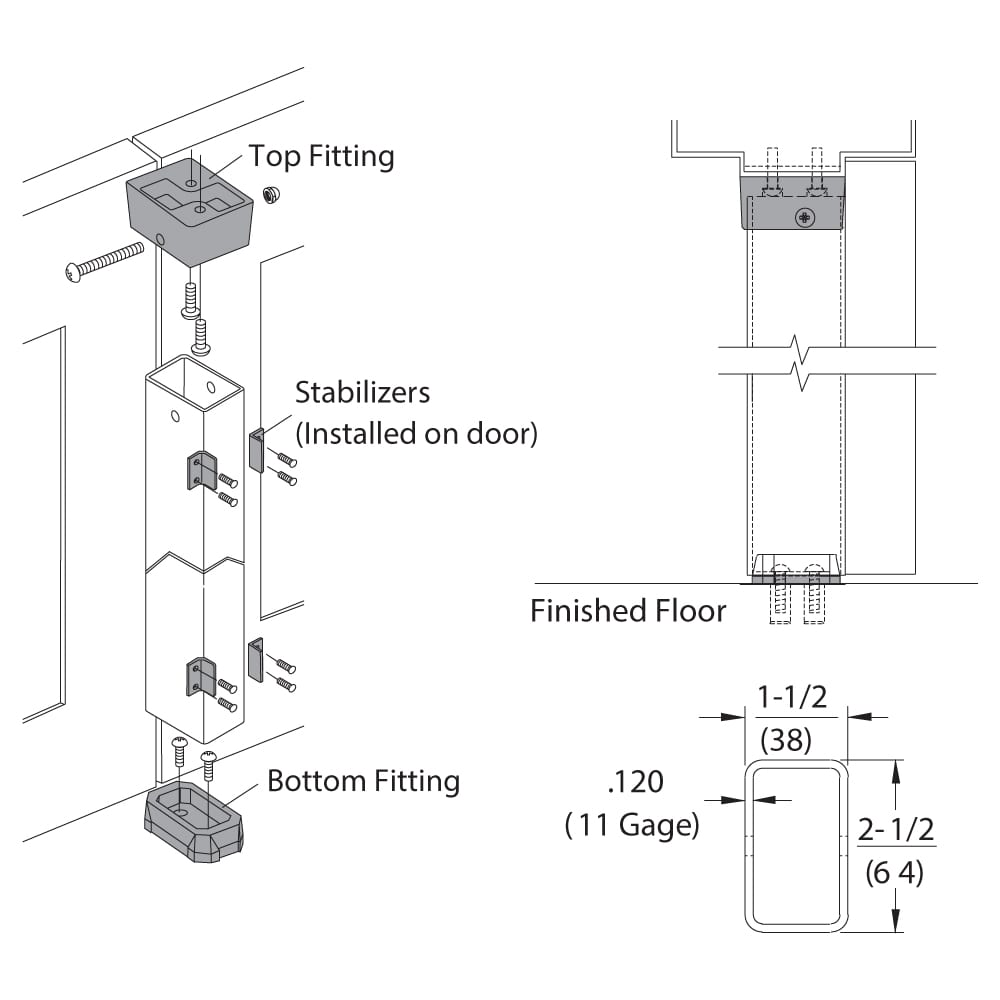 Top Fitting

Stabilizers
(Installed on door)

Bottom Fitting

Finished Floor

1-1/2
(38)

.120
( 11 Gage)

2- 1/2
(6 4)