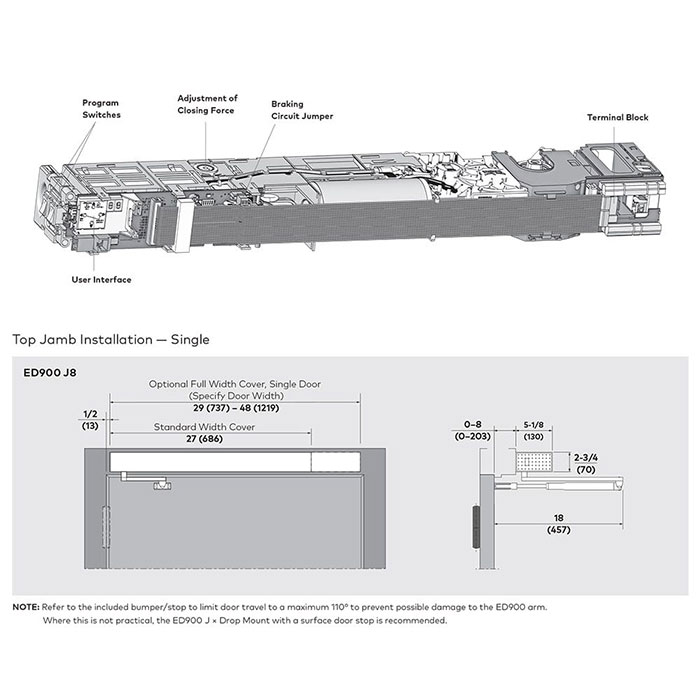 Program Switches

Adjustment of Closing Force

Braking Circuit Jumper

Terminal Block

User Interface

Top Jamb Installation — Single

ED900 J8

Optional Full Width Cover, Single Door
(Specify Door Width)
29 (737) – 48 (1219)

1/2
(13)

Standard Width Cover
27 (686)

0–8
(0–203)

5-1/8
(130)

2-3/4
(70)

18
(457)

NOTE: Refer to the included bumper/stop to limit door travel to a maximum 110° to prevent possible damage to the ED900 arm. Where this is not practical, the ED900 J × Drop Mount with a surface door stop is recommended.