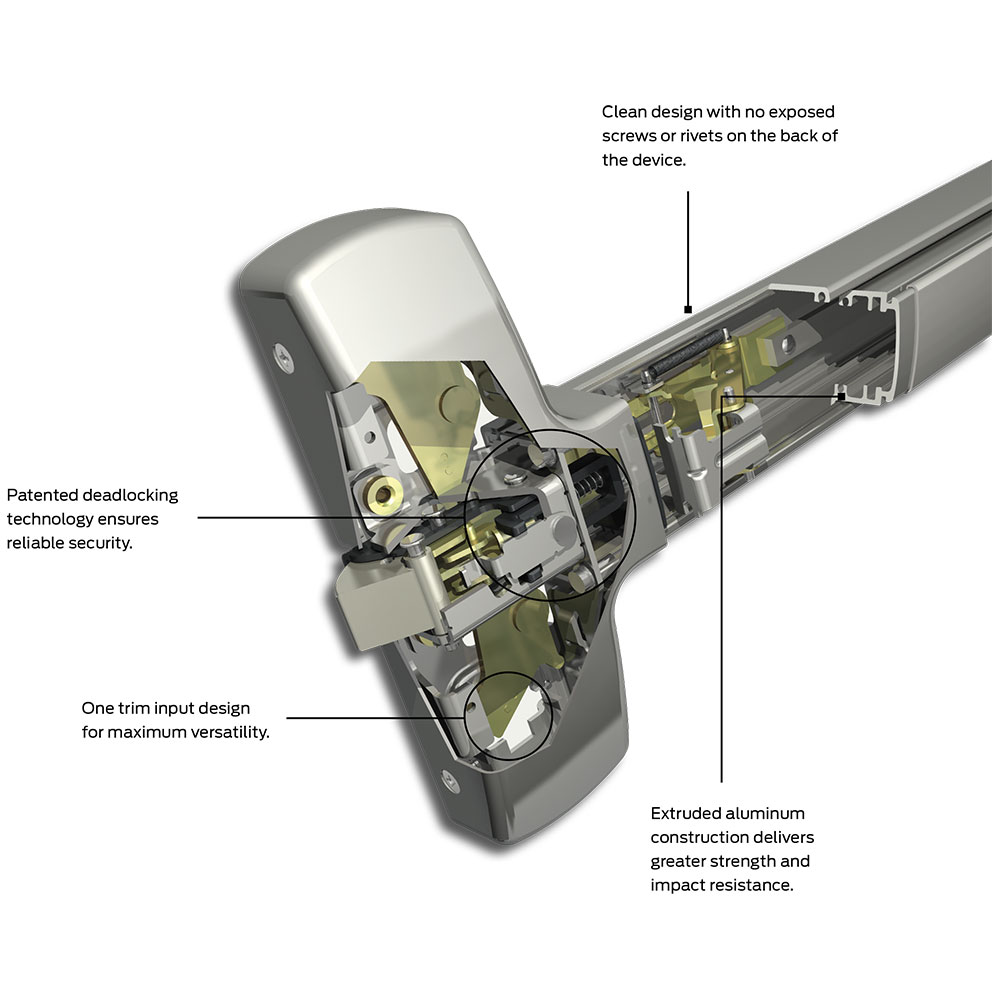 Clean design with no exposed screws or rivets on the back of the device.

Patented deadlocking technology ensures reliable security.

One trim input design for maximum versatility.

Extruded aluminum construction delivers greater strength and impact resistance.