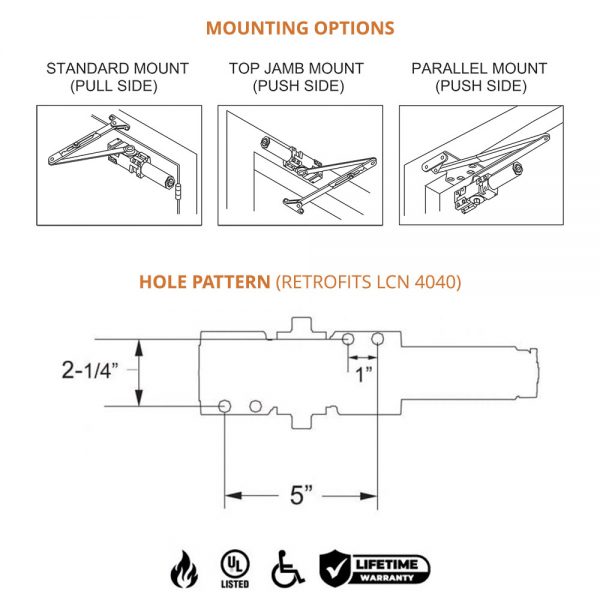 MOUNTING OPTIONS

STANDARD MOUNT
(PULL SIDE)

TOP JAMB MOUNT
(PUSH SIDE)

PARALLEL MOUNT
(PUSH SIDE)

HOLE PATTERN (RETROFITS LCN 4040)

2-1/4”

1”

5”

UL
LISTED

LIFETIME
WARRANTY