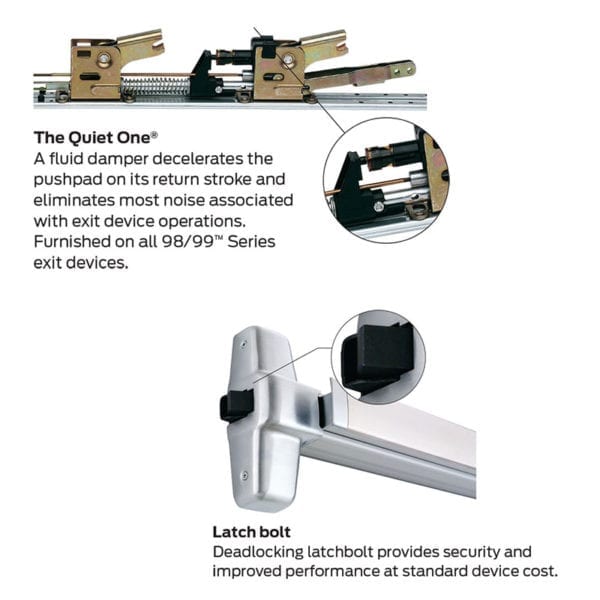 The Quiet One®
A fluid damper decelerates the pushpad on its return stroke and eliminates most noise associated with exit device operations. Furnished on all 98/99™ Series exit devices.

Latch bolt
Deadlocking latchbolt provides security and improved performance at standard device cost.