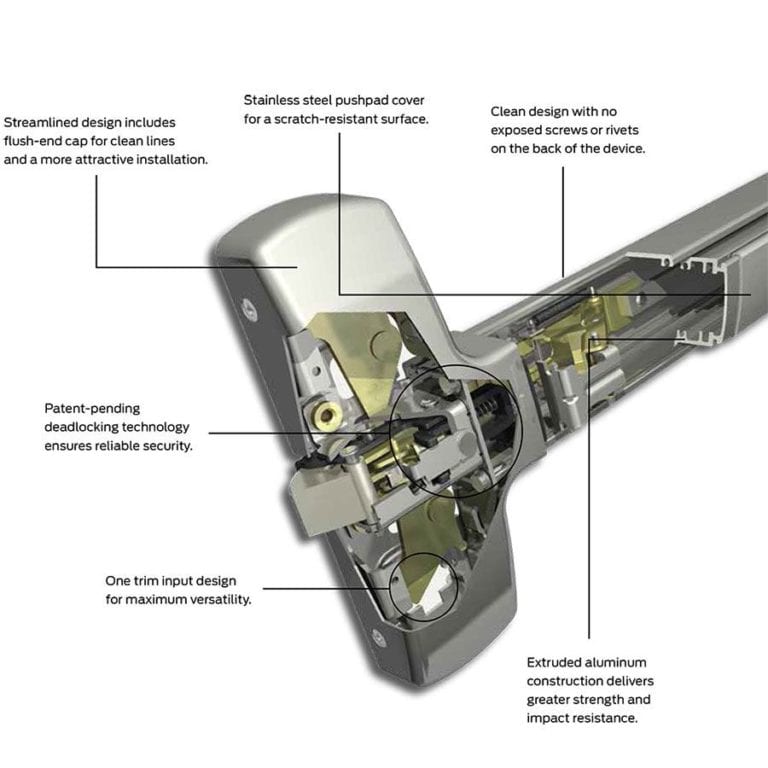 Streamlined design includes flush-end cap for clean lines and a more attractive installation.

Stainless steel pushpad cover for a scratch-resistant surface.

Clean design with no exposed screws or rivets on the back of the device.

Patent-pending deadlocking technology ensures reliable security.

One trim input design for maximum versatility.

Extruded aluminum construction delivers greater strength and impact resistance.