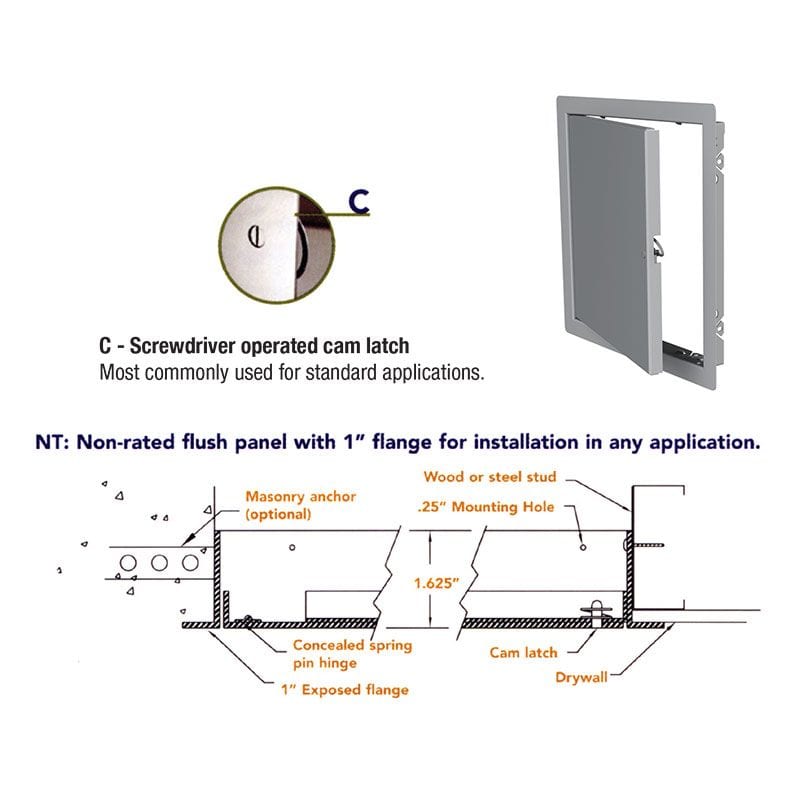 C

C - Screwdriver operated cam latch
Most commonly used for standard applications.

NT: Non-rated flush panel with 1" flange for installation in any application.

Masonry anchor (optional)

Wood or steel stud

.25" Mounting Hole

1.625"

Concealed spring pin hinge

1" Exposed flange

Cam latch

Drywall