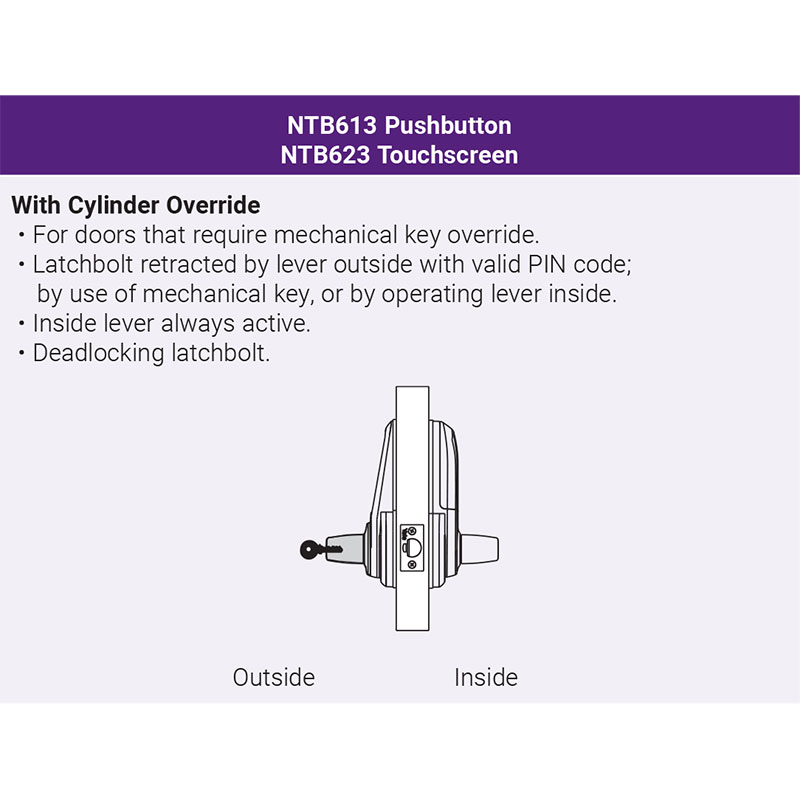 NTB613 Pushbutton
NTB623 Touchscreen

With Cylinder Override
• For doors that require mechanical key override.
• Latchbolt retracted by lever outside with valid PIN code; by use of mechanical key, or by operating lever inside.
• Inside lever always active.
• Deadlocking latchbolt.

Outside Inside